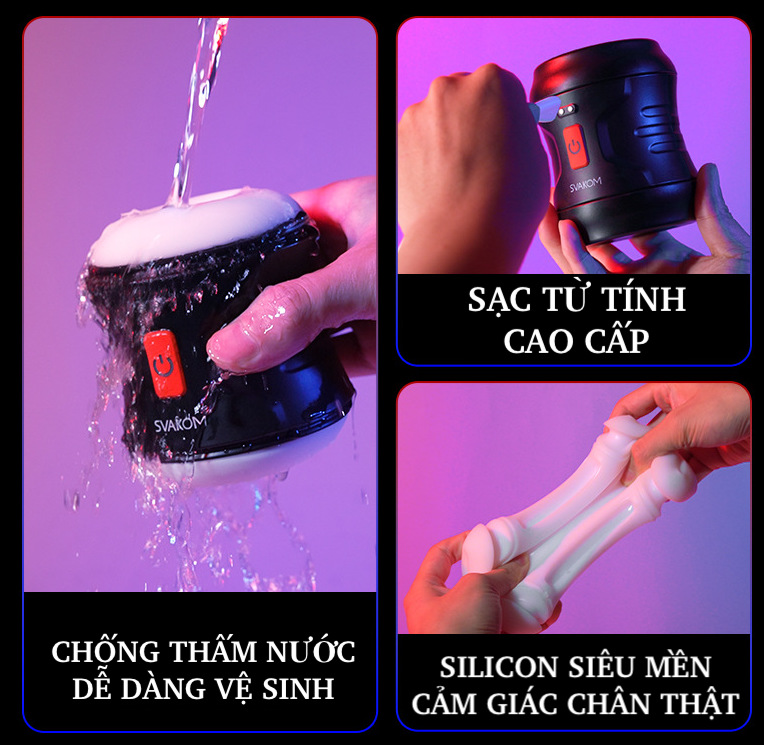 SVAKOM

CHỐNG THẤM NƯỚC
DỄ DÀNG VỆ SINH

SVAKOM

SẠC TỪ TÍNH
CAO CẤP

SILICON SIÊU MỀN
CẢM GIÁC CHÂN THẬT